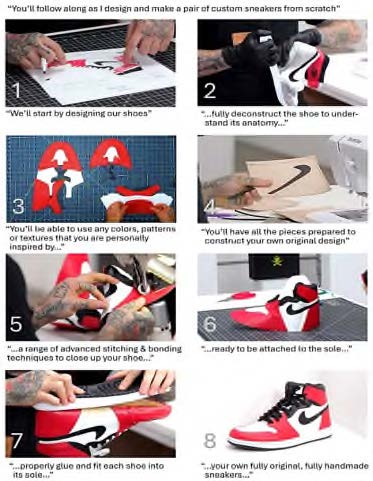 "You'll follow along as I design and make a pair of custom sneakers from scratch"

1

"We'll start by designing our shoes"

2

"...fully deconstruct the shoe to understand its anatomy..."

3

"You'll be able to use any colors, patterns or textures that you are personally inspired by..."

4

"You'll have all the pieces prepared to construct your own original design"

5

"...a range of advanced stitching & bonding techniques to close up your shoe..."

6

"...ready to be attached to the sole..."

7

"...properly glue and fit each shoe into its sole..."

8

"...your own fully original, fully handmade sneakers..."